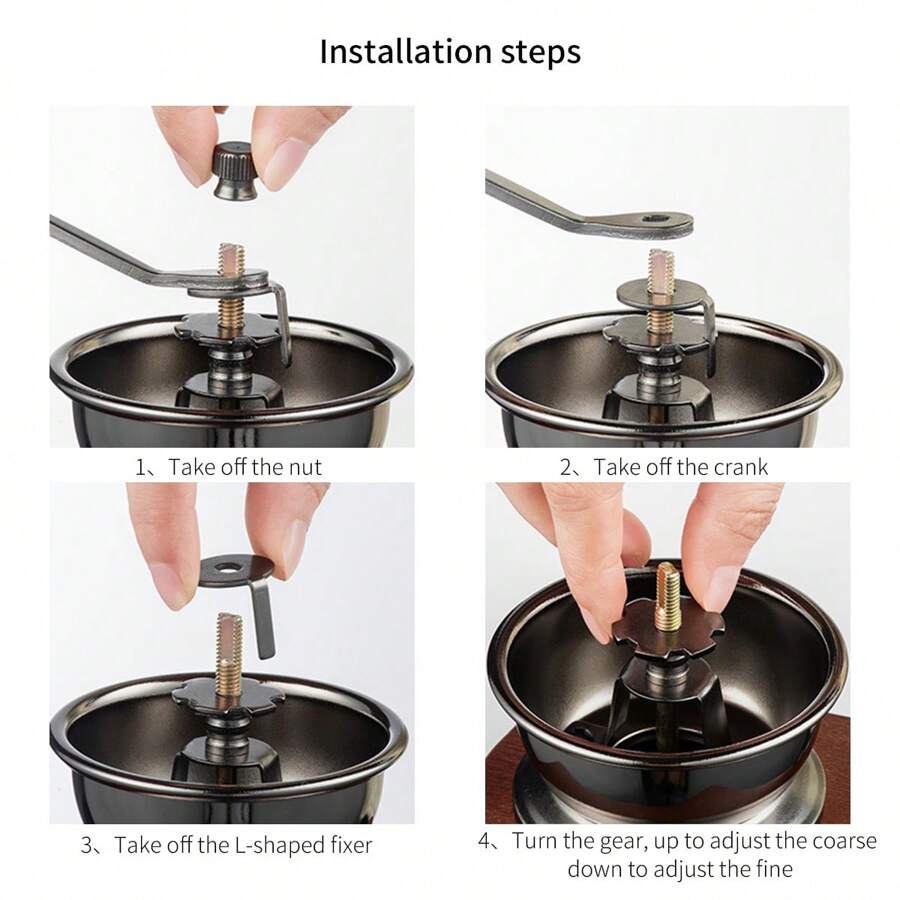 Installation steps

1、Take off the nut

2、Take off the crank

3、Take off the L-shaped fixer

4、Turn the gear, up to adjust the coarse down to adjust the fine