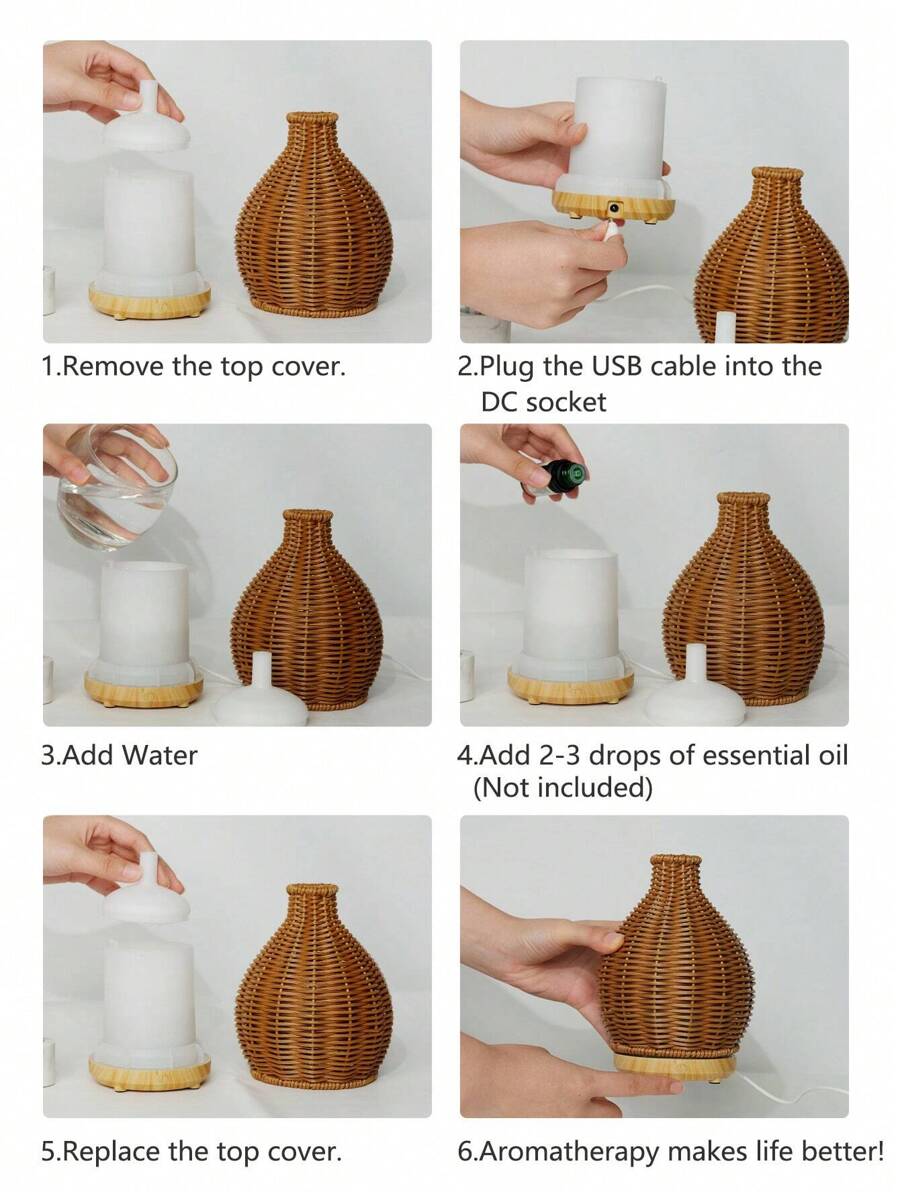 1.Remove the top cover.

2.Plug the USB cable into the DC socket

3.Add Water

4.Add 2-3 drops of essential oil (Not included)

5.Replace the top cover.

6.Aromatherapy makes life better!